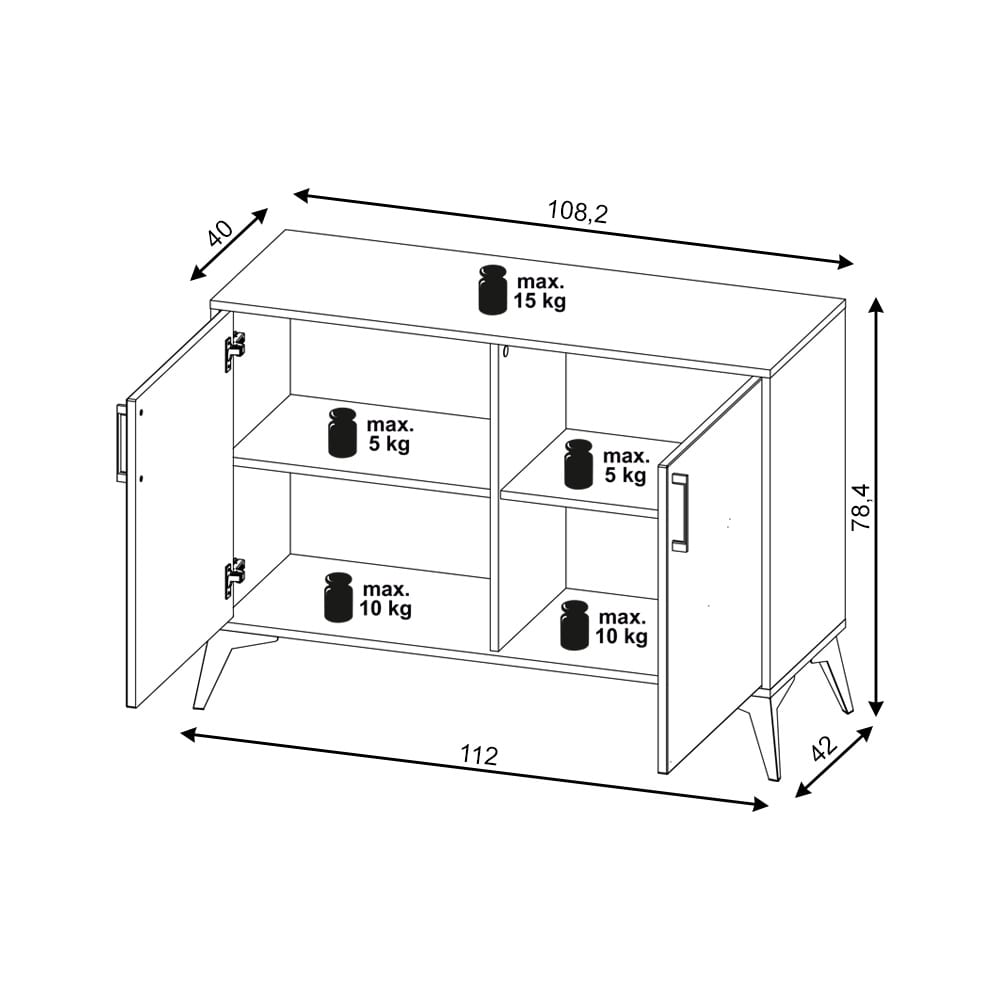 40

108,2

max. 15 kg

max. 5 kg

max. 5 kg

78,4

max. 10 kg

max. 10 kg

112

42